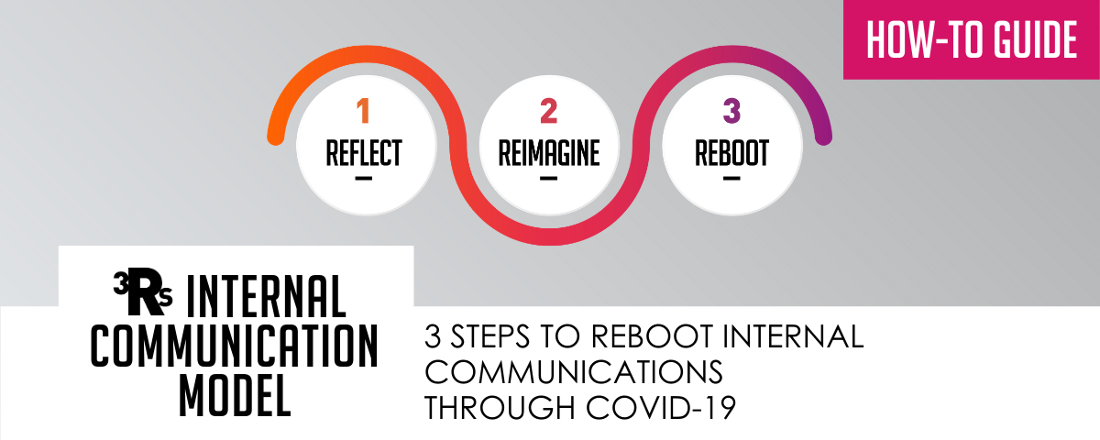 HOW-TO GUIDE

1
REFLECT

2
REIMAGINE

3
REBOOT

3Rs INTERNAL COMMUNICATION MODEL

3 STEPS TO REBOOT INTERNAL COMMUNICATIONS THROUGH COVID-19