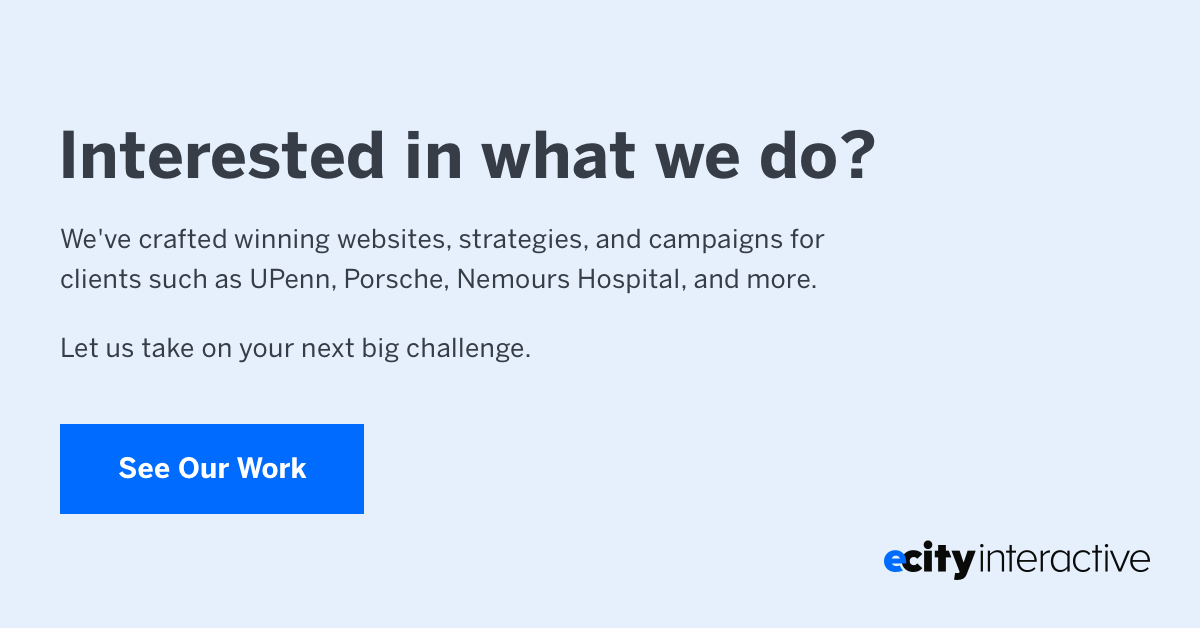 Interested in what we do?

We've crafted winning websites, strategies, and campaigns for clients such as UPenn, Porsche, Nemours Hospital, and more.

Let us take on your next big challenge.

See Our Work

ecityinteractive