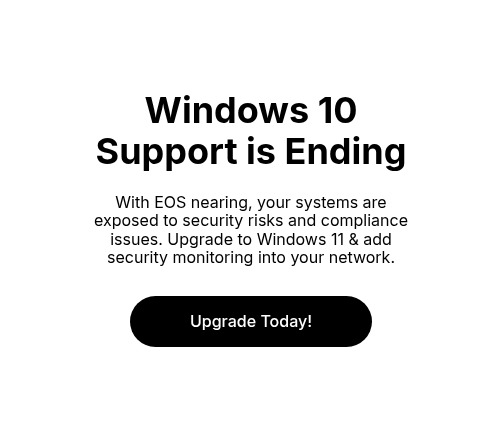 Windows 10
Support is Ending

With EOS nearing, your systems are exposed to security risks and compliance issues. Upgrade to Windows 11 & add security monitoring into your network.

Upgrade Today!