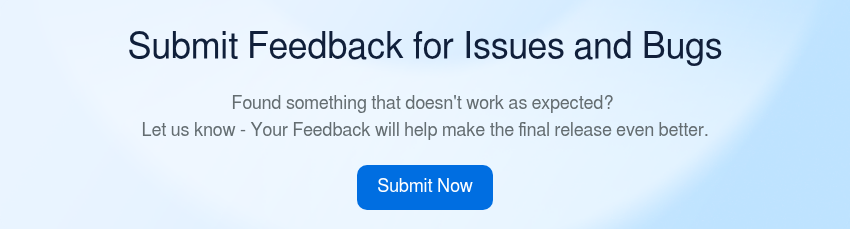 Submit Feedback for Issues and Bugs

Found something that doesn't work as expected?
Let us know - Your Feedback will help make the final release even better.

Submit Now