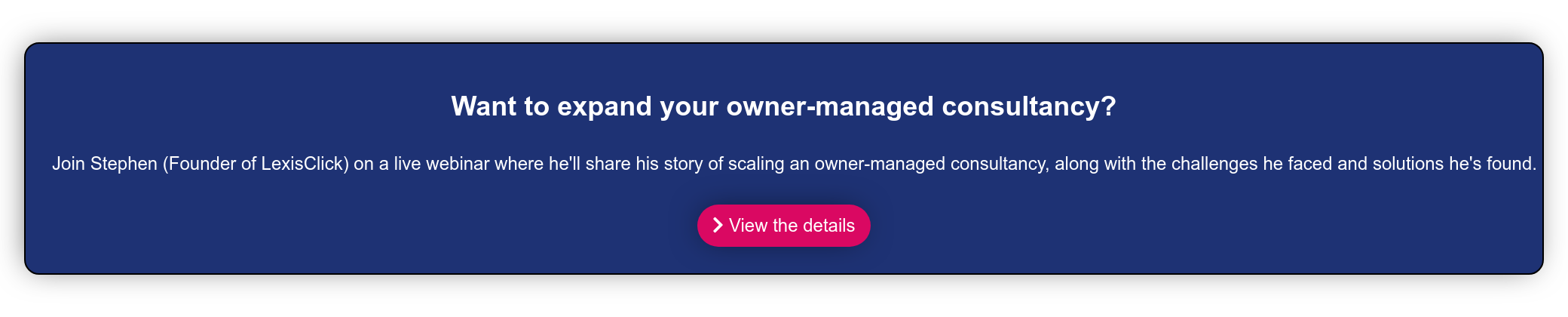 Want to expand your owner-managed consultancy?

Join Stephen (Founder of LexisClick) on a live webinar where he'll share his story of scaling an owner-managed consultancy, along with the challenges he faced and solutions he's found.

View the details