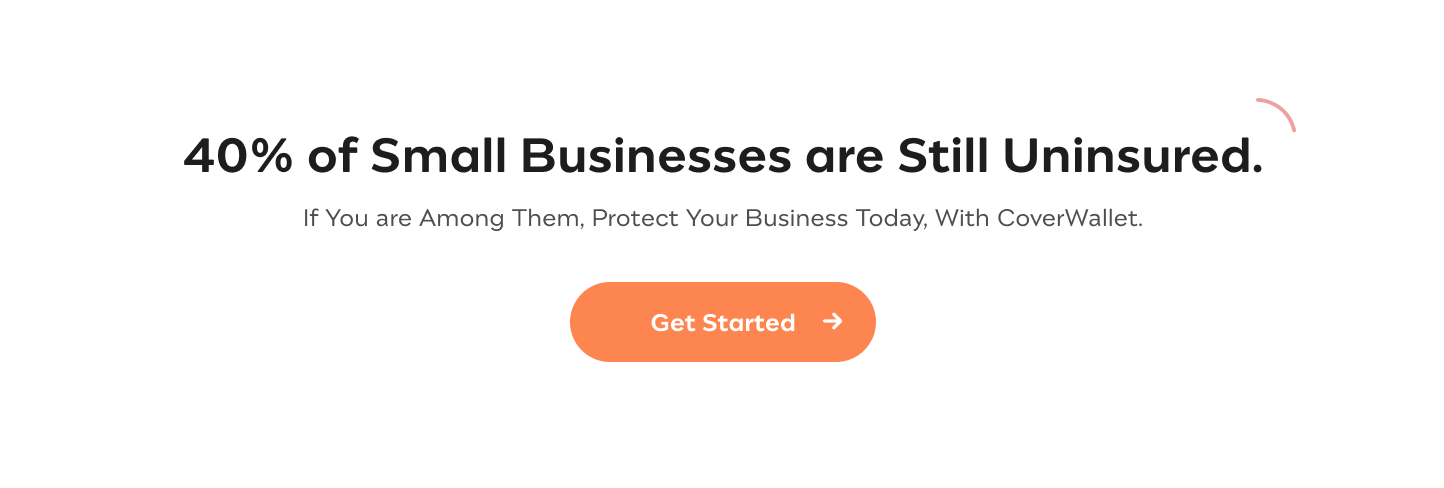 40% of Small Businesses are Still Uninsured.

If You are Among Them, Protect Your Business Today, With CoverWallet.

Get Started →