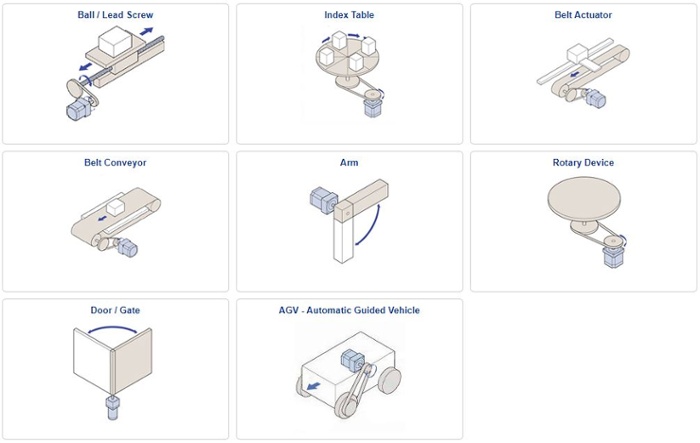 Ball / Lead Screw

Index Table

Belt Actuator

Belt Conveyor

Arm

Rotary Device

Door / Gate

AGV - Automatic Guided Vehicle