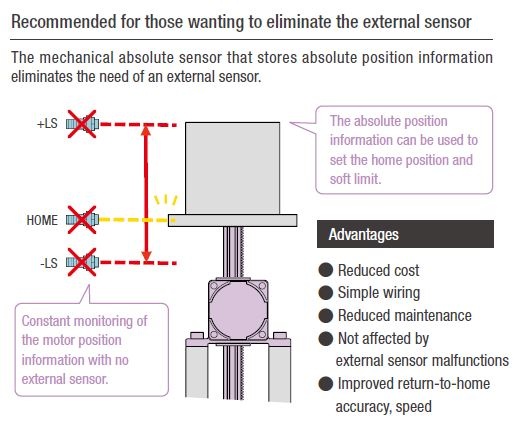 Recommended for those wanting to eliminate the external sensor

The mechanical absolute sensor that stores absolute position information eliminates the need of an external sensor.

+LS

HOME

-LS

The absolute position information can be used to set the home position and soft limit.

Constant monitoring of the motor position information with no external sensor.

Advantages

● Reduced cost
● Simple wiring
● Reduced maintenance
● Not affected by external sensor malfunctions
● Improved return-to-home accuracy, speed